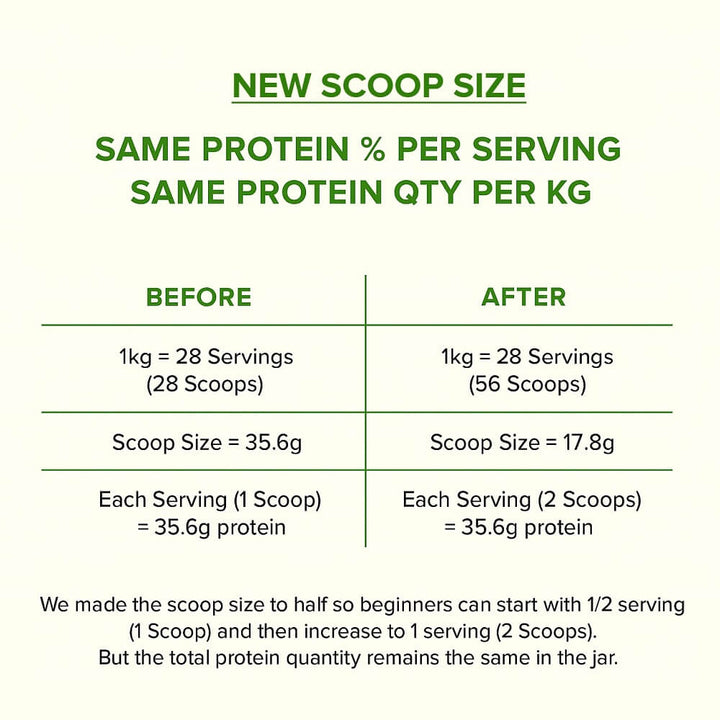 NEW SCOOP SIZE

SAME PROTEIN % PER SERVING
SAME PROTEIN QTY PER KG

| BEFORE | AFTER |
|---|---|
| 1kg = 28 Servings (28 Scoops) | 1kg = 28 Servings (56 Scoops) |
| Scoop Size = 35.6g | Scoop Size = 17.8g |
| Each Serving (1 Scoop) = 35.6g protein | Each Serving (2 Scoops) = 35.6g protein |

We made the scoop size to half so beginners can start with 1/2 serving (1 Scoop) and then increase to 1 serving (2 Scoops).
But the total protein quantity remains the same in the jar.